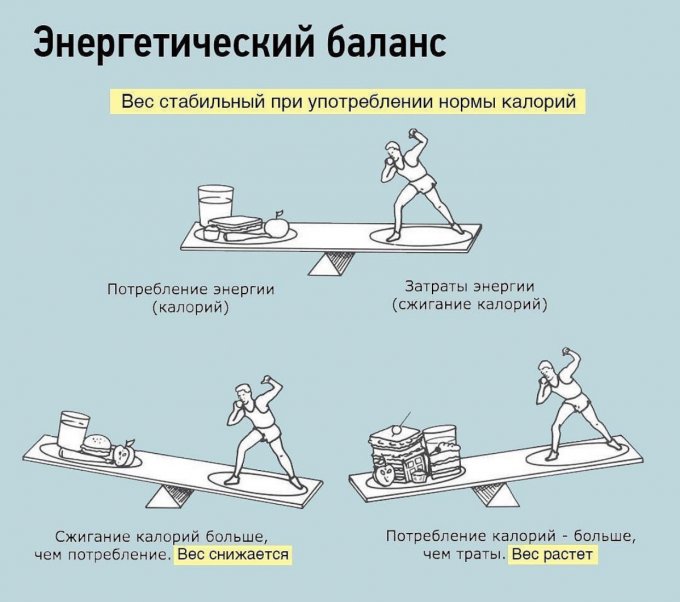 Энергетический баланс

Вес стабильный при употреблении нормы калорий

Потребление энергии (калорий)

Затраты энергии (сжигание калорий)

Сжигание калорий больше, чем потребление. Вес снижается

Потребление калорий - больше, чем траты. Вес растет