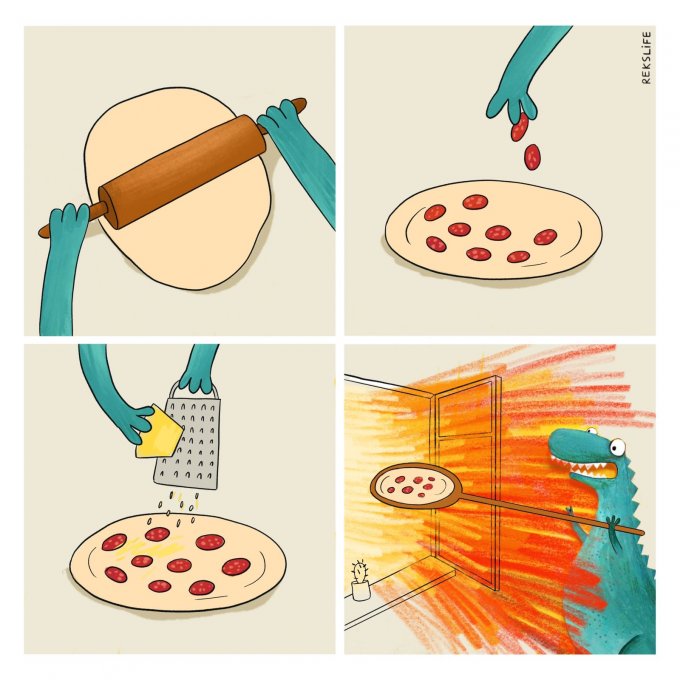 REKSLIFE