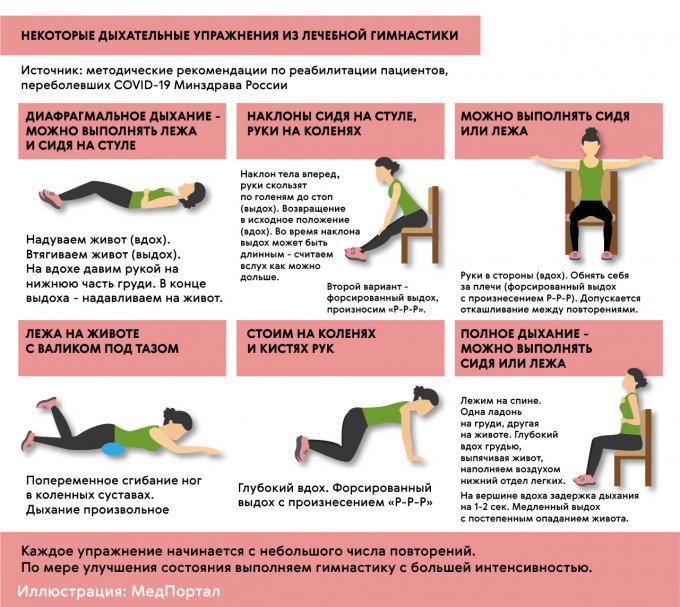 НЕКОТОРЫЕ ДЫХАТЕЛЬНЫЕ УПРАЖНЕНИЯ ИЗ ЛЕЧЕБНОЙ ГИМНАСТИКИ

Источник: методические рекомендации по реабилитации пациентов, переболевших COVID-19 Минздрава России

ДИАФРАГМАЛЬНОЕ ДЫХАНИЕ - МОЖНО ВЫПОЛНЯТЬ ЛЕЖА И СИДЯ НА СТУЛЕ

Надуваем живот (вдох). Втягиваем живот (выдох). На вдохе давим рукой на нижнюю часть груди. В конце выдоха - надавливаем на живот.

НАКЛОНЫ СИДЯ НА СТУЛЕ, РУКИ НА КОЛЕНЯХ

Наклон тела вперед, руки скользят по голеням до стоп (выдох). Возвращение в исходное положение (вдох). Во время наклона выдох может быть длинным - считаем вслух как можно дольше.

Второй вариант - форсированный выдох, произносим «Р-Р-Р».

МОЖНО ВЫПОЛНЯТЬ СИДЯ ИЛИ ЛЕЖА

Руки в стороны (вдох). Обнять себя за плечи (форсированный выдох с произнесением Р-Р-Р). Допускается откашливание между повторениями.

ЛЕЖА НА ЖИВОТЕ С ВАЛИКОМ ПОД ТАЗОМ

Попеременное сгибание ног в коленных суставах. Дыхание произвольное

СТОИМ НА КОЛЕНЯХ И КИСТЯХ РУК

Глубокий вдох. Форсированный выдох с произнесением «Р-Р-Р»

ПОЛНОЕ ДЫХАНИЕ - МОЖНО ВЫПОЛНЯТЬ СИДЯ ИЛИ ЛЕЖА

Лежим на спине. Одна ладонь на груди, другая на животе. Глубокий вдох грудью, выпячивая живот, наполняем воздухом нижний отдел легких.

На вершине вдоха задержка дыхания на 1-2 сек. Медленный выдох с постепенным опаданием живота.

Каждое упражнение начинается с небольшого числа повторений. По мере улучшения состояния выполняем гимнастику с большей интенсивностью.

Иллюстрация: МедПортал