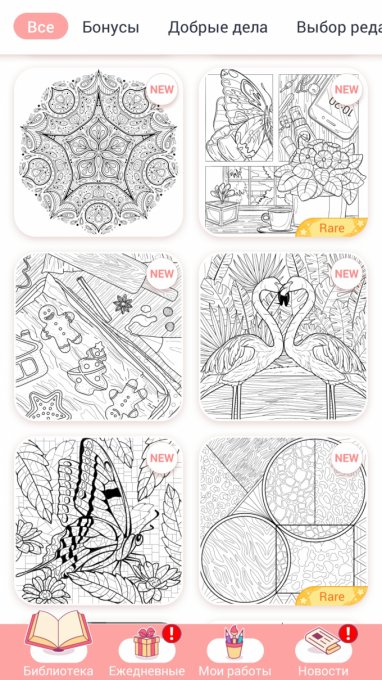 Все Бонусы Добрые дела Выбор реда

NEW

NEW

10:00

Rare

NEW

NEW

NEW

NEW

Rare

Библиотека Ежедневные Мои работы Новости