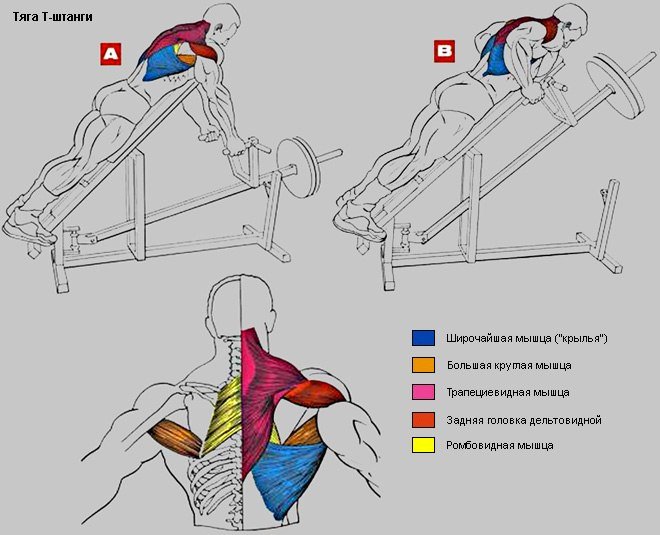 Тяга Т-штанги

A

B

Широчайшая мышца ("крылья")

Большая круглая мышца

Трапециевидная мышца

Задняя головка дельтовидной

Ромбовидная мышца