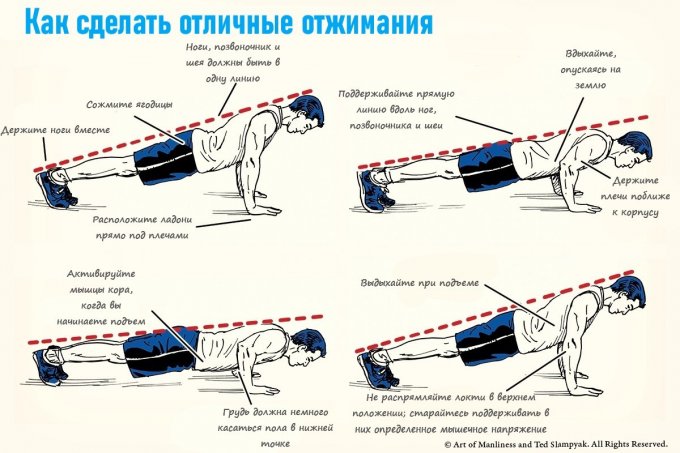 Как сделать отличные отжимания

Ноги, позвоночник и шея должны быть в одну линию

Сожмите ягодицы

Держите ноги вместе

Расположите ладони прямо под плечами

Вдыхайте, опускаясь на землю

Поддерживайте прямую линию вдоль ног, позвоночника и шеи

Держите плечи поближе к корпусу

Активируйте мышцы кора, когда вы начинаете подъем

Грудь должна немного касаться пола в нижней точке

Выдыхайте при подъеме

Не распрямляйте локти в верхнем положении; старайтесь поддерживать в них определенное мышечное напряжение

© Art of Manliness and Ted Slampyak. All Rights Reserved.