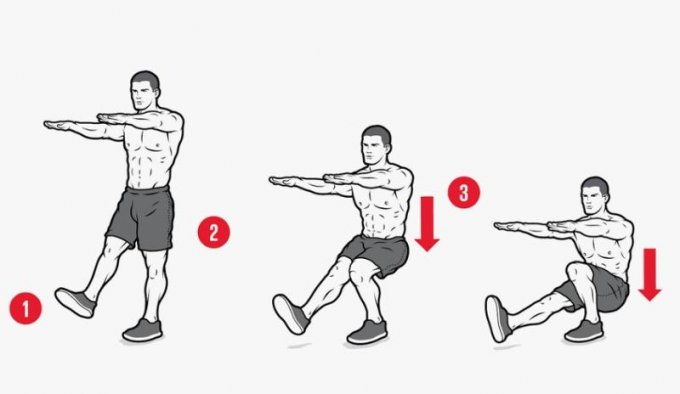 1

2

3